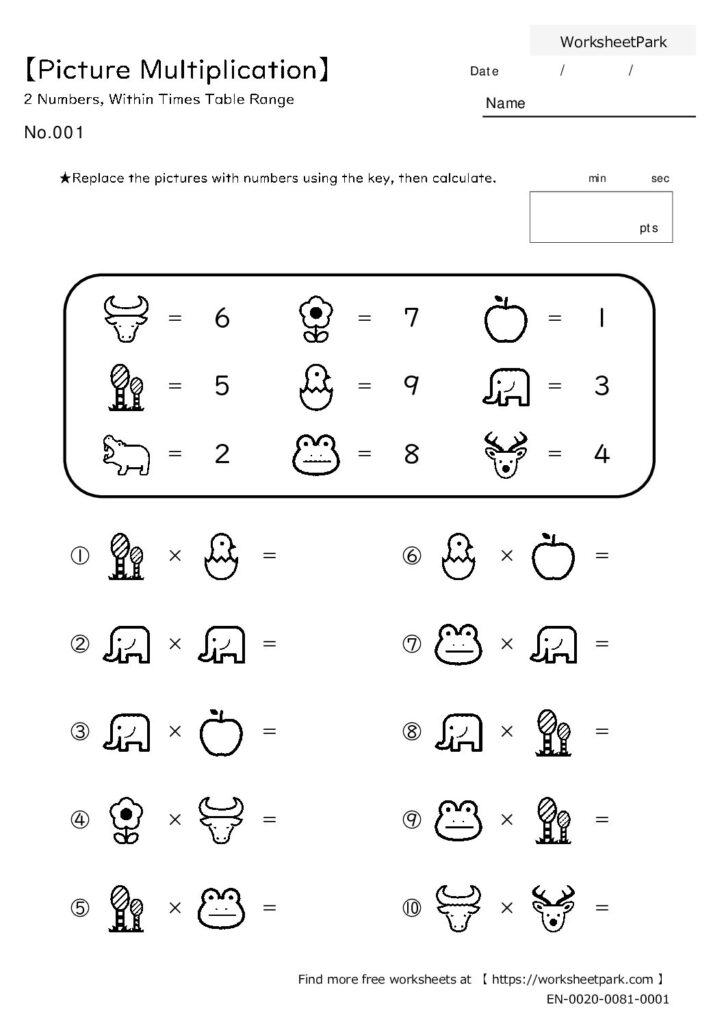 WorksheetPark

【Picture Multiplication】

Date / /

2 Numbers, Within Times Table Range

Name

No.001

★Replace the pictures with numbers using the key, then calculate.

min sec

pts

= 6 = 7 = 1
= 5 = 9 = 3
= 2 = 8 = 4

① × =
② × =
③ × =
④ × =
⑤ × =
⑥ × =
⑦ × =
⑧ × =
⑨ × =
⑩ × =

Find more free worksheets at 【 https://worksheetpark.com 】
EN-0020-0081-0001